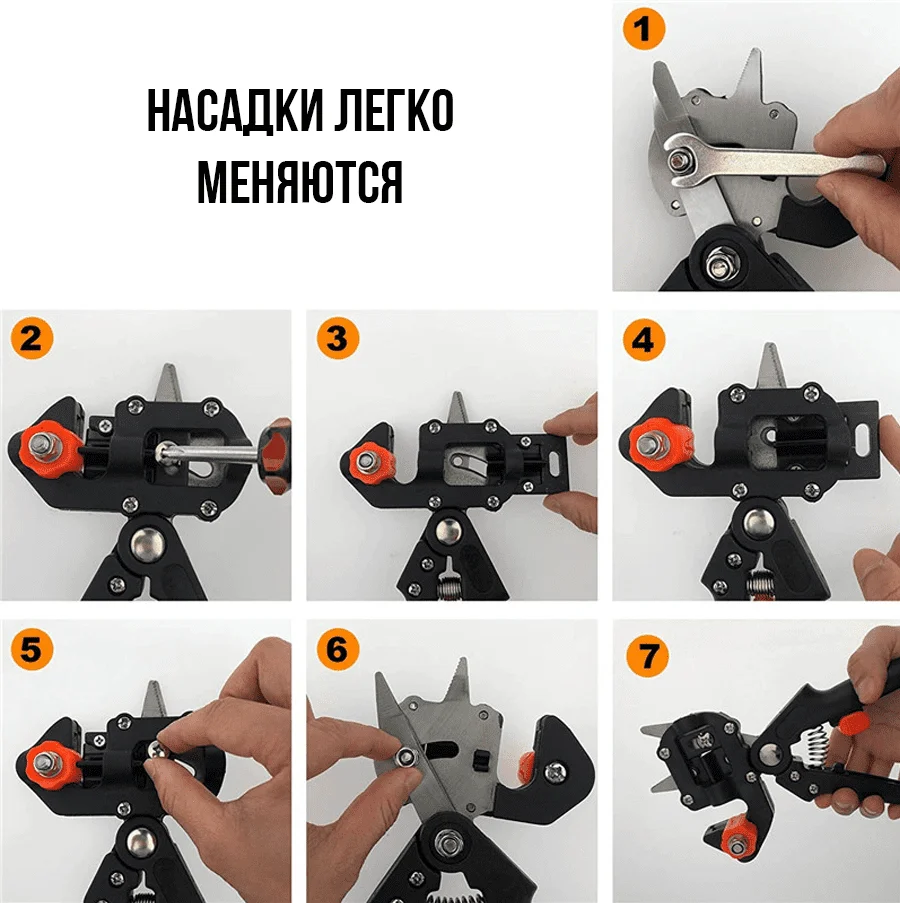 НАСАДКИ ЛЕГКО МЕНЯЮТСЯ

1

2

3

4

5

6

7